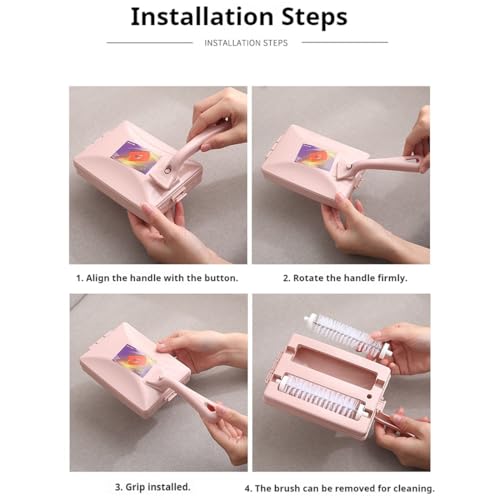 Installation Steps

INSTALLATION STEPS

1. Align the handle with the button.

2. Rotate the handle firmly.

3. Grip installed.

4. The brush can be removed for cleaning.