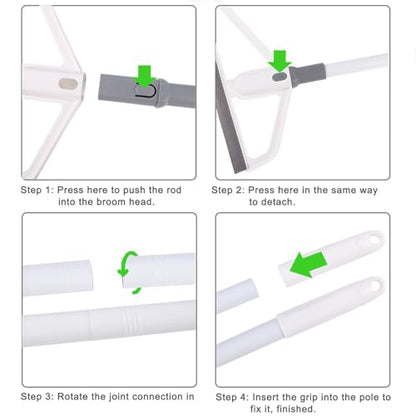 Step 1: Press here to push the rod into the broom head.

Step 2: Press here in the same way to detach.

Step 3: Rotate the joint connection in

Step 4: Insert the grip into the pole to fix it, finished.