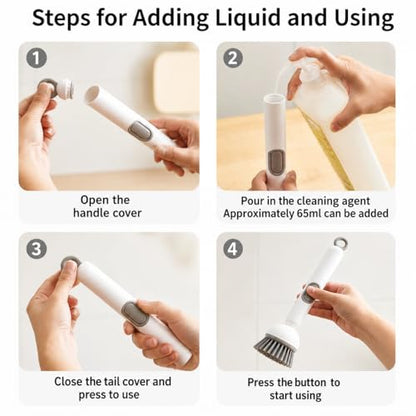 Steps for Adding Liquid and Using

1
Open the handle cover

2
Pour in the cleaning agent
Approximately 65ml can be added

3
Close the tail cover and press to use

4
Press the button to start using