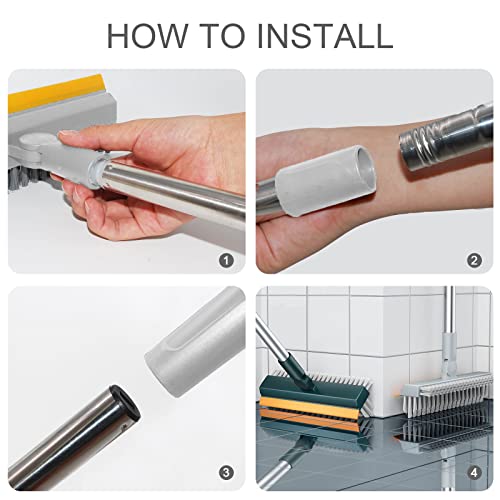 HOW TO INSTALL

1

2

3

4