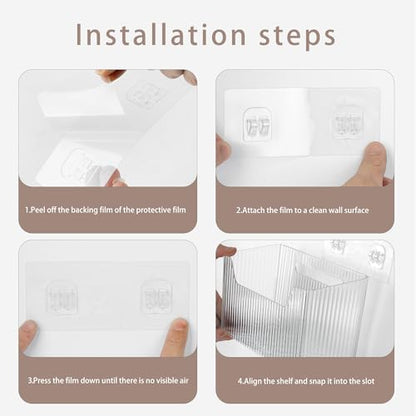 Installation steps

1.Peel off the backing film of the protective film

2.Attach the film to a clean wall surface

3.Press the film down until there is no visible air

4.Align the shelf and snap it into the slot