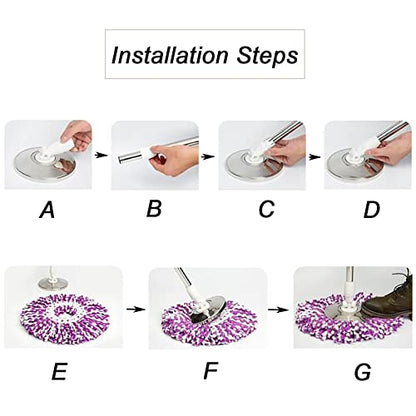 Installation Steps

A

B

C

D

E

F

G