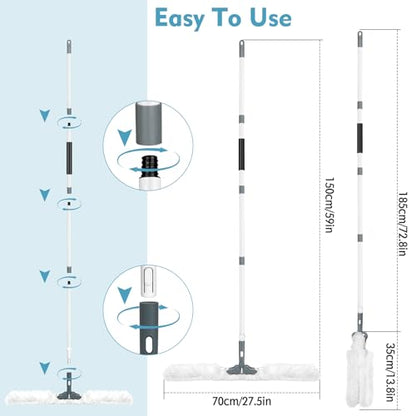 Easy To Use

150cm/59in

70cm/27.5in

185cm/72.8in

35cm/13.8in