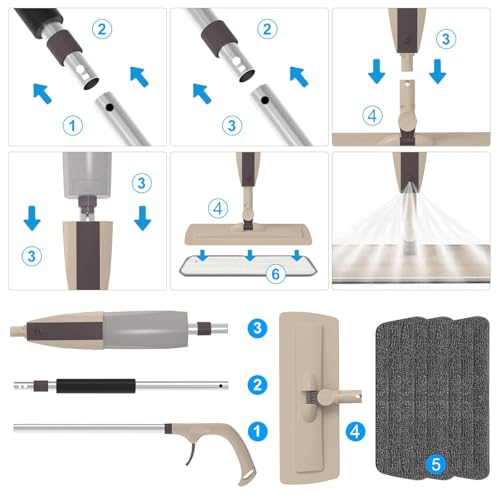 2

1

2

3

3

4

3

3

4

6

3

2

1

4

5