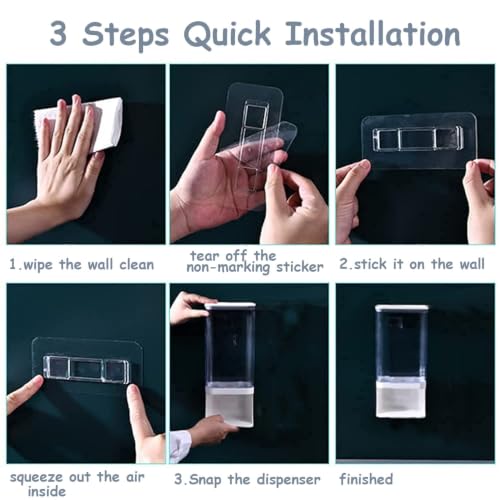 3 Steps Quick Installation

1.wipe the wall clean

tear off the non-marking sticker

2.stick it on the wall

squeeze out the air inside

3.Snap the dispenser

finished