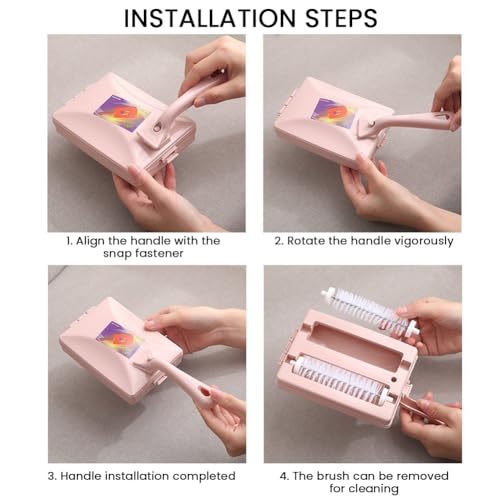 INSTALLATION STEPS

1. Align the handle with the snap fastener

2. Rotate the handle vigorously

3. Handle installation completed

4. The brush can be removed for cleaning