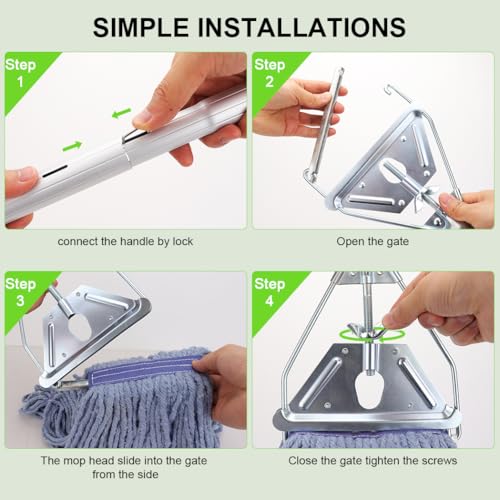 SIMPLE INSTALLATIONS

Step 1

connect the handle by lock

Step 2

Open the gate

Step 3

The mop head slide into the gate from the side

Step 4

Close the gate tighten the screws