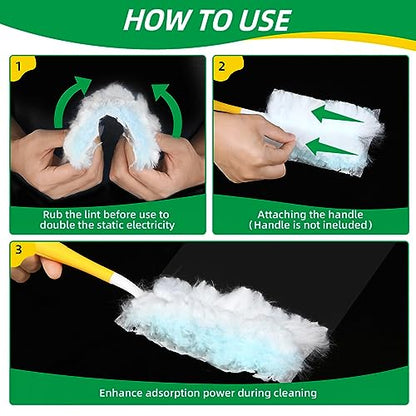 HOW TO USE

1

Rub the lint before use to double the static electricity

2

Attaching the handle (Handle is not ineluded)

3

Enhance adsorption power during cleaning