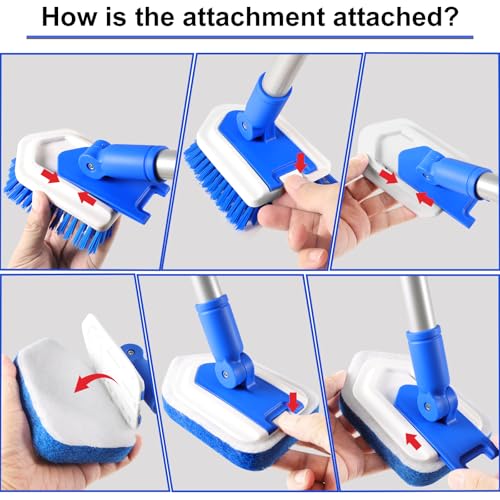 How is the attachment attached?