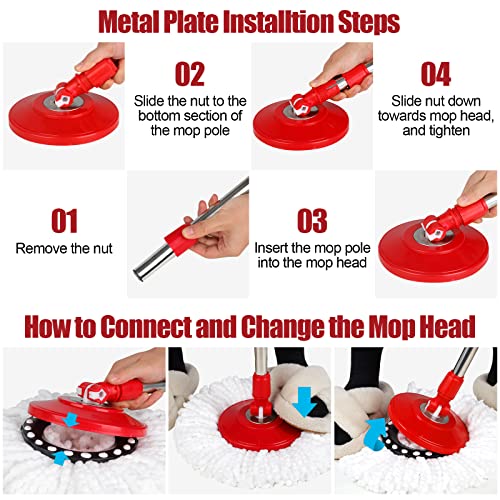 Metal Plate Installtion Steps

02
Slide the nut to the bottom section of the mop pole

04
Slide nut down towards mop head, and tighten

01
Remove the nut

03
Insert the mop pole into the mop head

How to Connect and Change the Mop Head