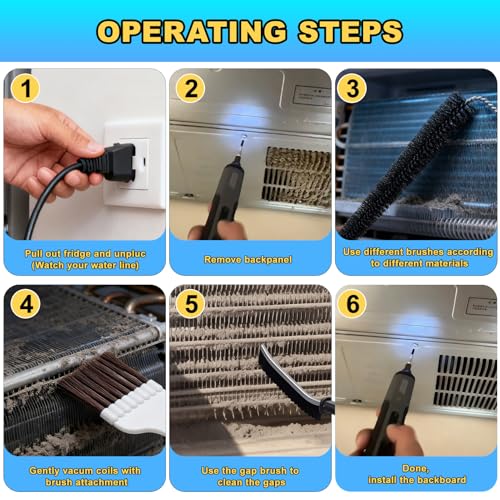 OPERATING STEPS

1

Pull out fridge and unpluc (Watch your water line)

2

Remove backpanel

3

Use different brushes according to different materials

4

Gently vacum coils with brush attachment

5

Use the gap brush to clean the gaps

6

Done, install the backboard