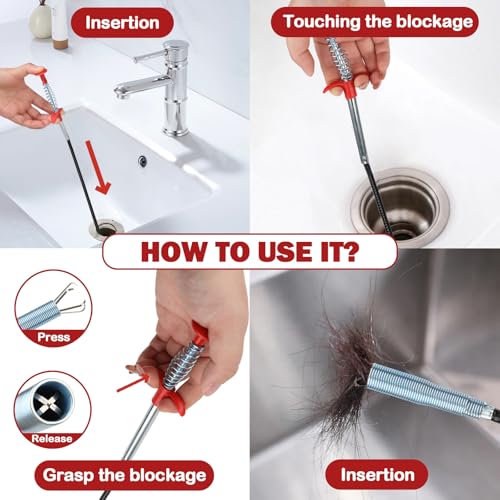 Insertion

Touching the blockage

HOW TO USE IT?

Press

Release

Grasp the blockage

Insertion