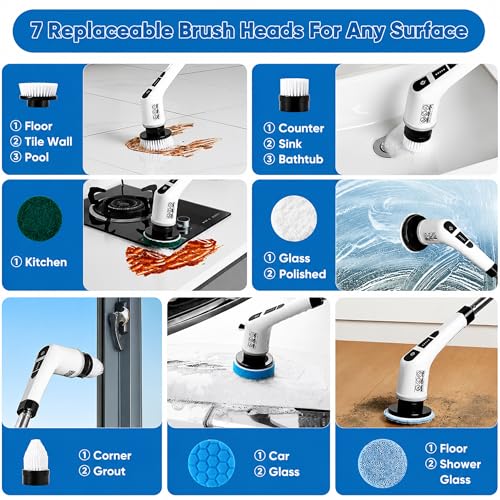 7 Replaceable Brush Heads For Any Surface

① Floor
② Tile Wall
③ Pool

① Counter
② Sink
③ Bathtub

① Kitchen

① Glass
② Polished

① Corner
② Grout

① Car
② Glass

① Floor
② Shower Glass