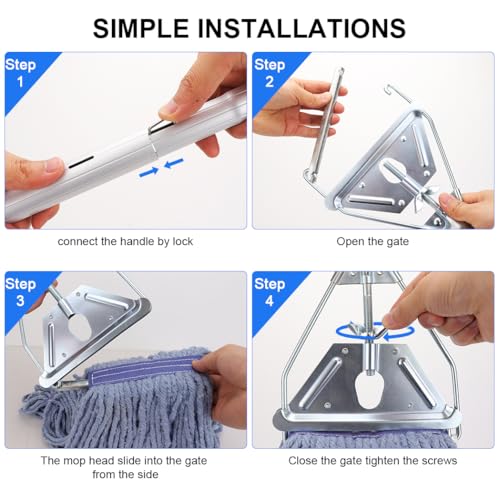 SIMPLE INSTALLATIONS

Step 1

connect the handle by lock

Step 2

Open the gate

Step 3

The mop head slide into the gate from the side

Step 4

Close the gate tighten the screws