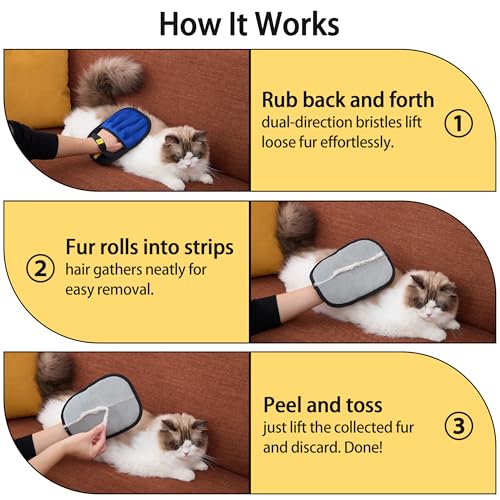 How It Works

Rub back and forth
dual-direction bristles lift loose fur effortlessly.
①

②
Fur rolls into strips
hair gathers neatly for easy removal.

Peel and toss
just lift the collected fur and discard. Done!
③