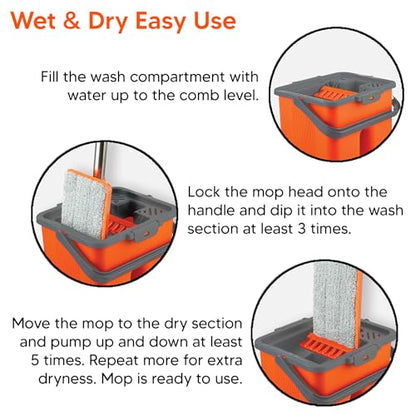 Wet & Dry Easy Use

Fill the wash compartment with water up to the comb level.

Lock the mop head onto the handle and dip it into the wash section at least 3 times.

Move the mop to the dry section and pump up and down at least 5 times. Repeat more for extra dryness. Mop is ready to use.