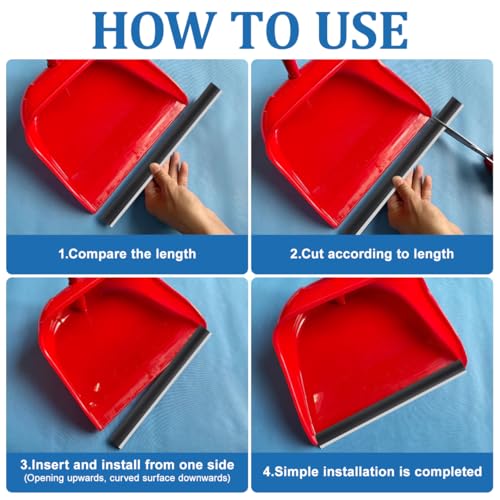 HOW TO USE

1.Compare the length

2.Cut according to length

3.Insert and install from one side
(Opening upwards, curved surface downwards)

4.Simple installation is completed