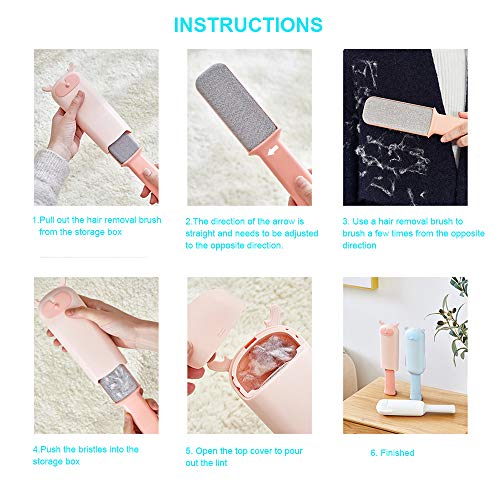 INSTRUCTIONS

1.Pull out the hair removal brush from the storage box

2.The direction of the arrow is straight and needs to be adjusted to the opposite direction.

3. Use a hair removal brush to brush a few times from the opposite direction

4.Push the bristles into the storage box

5. Open the top cover to pour out the lint

6. Finished