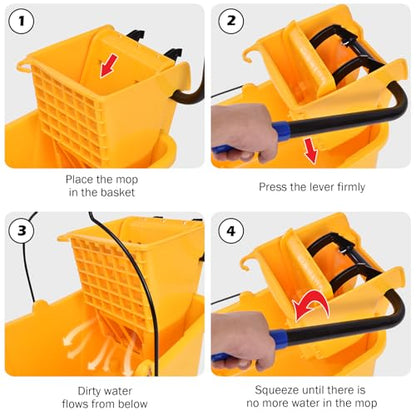 1

Place the mop in the basket

2

Press the lever firmly

3

Dirty water flows from below

4

Squeeze until there is no more water in the mop