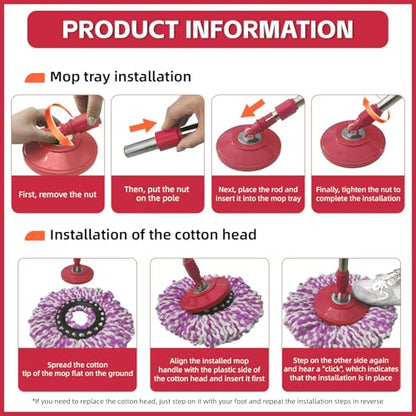 PRODUCT INFORMATION

Mop tray installation

First, remove the nut

Then, put the nut on the pole

Next, place the rod and insert it into the mop tray

Finally, tighten the nut to complete the installation

Installation of the cotton head

Spread the cotton tip of the mop flat on the ground

Align the installed mop handle with the plastic side of the cotton head and insert it first

Step on the other side again and hear a "click", which indicates that the installation is in place

*If you need to replace the cotton head, just step on it with your foot and repeat the installation steps in reverse