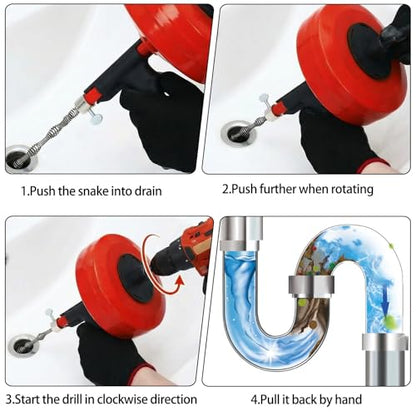 1.Push the snake into drain

2.Push further when rotating

3.Start the drill in clockwise direction

4.Pull it back by hand