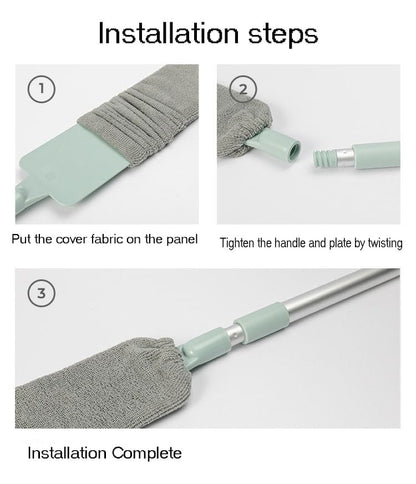 Installation steps

1

Put the cover fabric on the panel

2

Tighten the handle and plate by twisting

3

Installation Complete