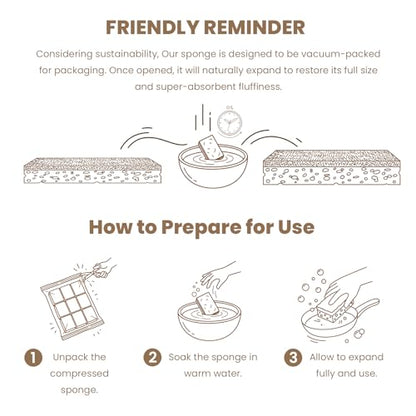 FRIENDLY REMINDER

Considering sustainability, Our sponge is designed to be vacuum-packed for packaging. Once opened, it will naturally expand to restore its full size and super-absorbent fluffiness.

How to Prepare for Use

1 Unpack the compressed sponge.

2 Soak the sponge in warm water.

3 Allow to expand fully and use.