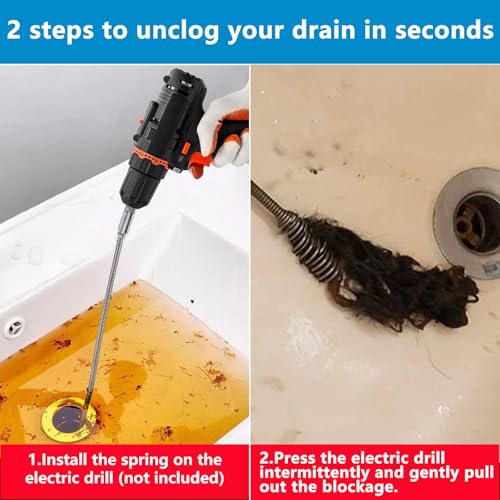 2 steps to unclog your drain in seconds

1.Install the spring on the electric drill (not included)

2.Press the electric drill intermittently and gently pull out the blockage.