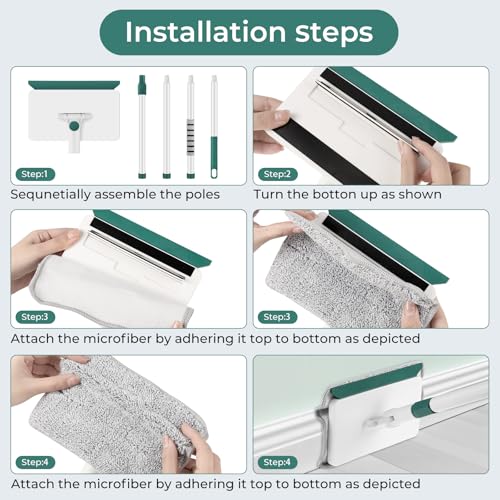 Installation steps

Step:1

Sequnetially assemble the poles

Step:2

Turn the botton up as shown

Step:3

Step:3

Attach the microfiber by adhering it top to bottom as depicted

Step:4

Step:4

Attach the microfiber by adhering it top to bottom as depicted