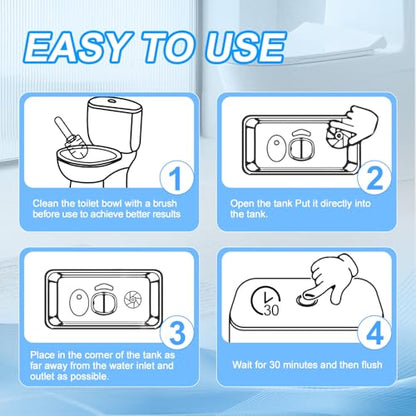 EASY TO USE

1

Clean the toilet bowl with a brush before use to achieve better results

2

Open the tank Put it directly into the tank.

3

Place in the corner of the tank as far away from the water inlet and outlet as possible.

30

4

Wait for 30 minutes and then flush