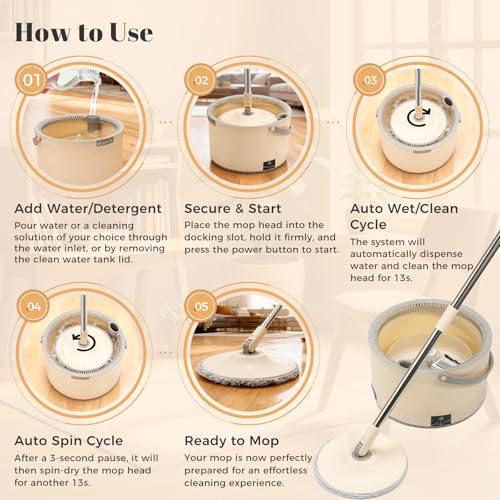 How to Use

01

Add Water/Detergent

Pour water or a cleaning solution of your choice through the water inlet, or by removing the clean water tank lid.

02

Secure & Start

Place the mop head into the docking slot, hold it firmly, and press the power button to start.

03

Auto Wet/Clean Cycle

The system will automatically dispense water and clean the mop head for 13s.

04

Auto Spin Cycle

After a 3-second pause, it will then spin-dry the mop head for another 13s.

05

Ready to Mop

Your mop is now perfectly prepared for an effortless cleaning experience.