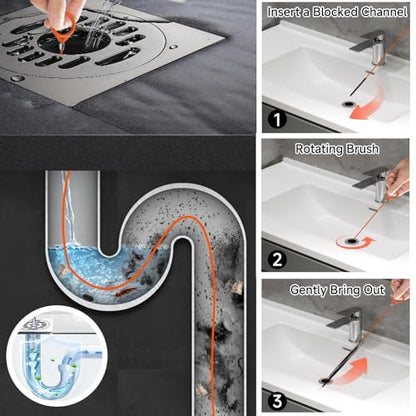 Insert a Blocked Channel
1
Rotating Brush
2
Gently Bring Out
3