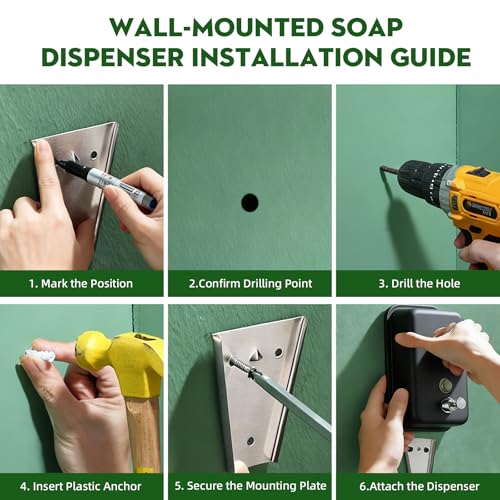 WALL-MOUNTED SOAP DISPENSER INSTALLATION GUIDE

1. Mark the Position

2.Confirm Drilling Point

3. Drill the Hole

4. Insert Plastic Anchor

5. Secure the Mounting Plate

6.Attach the Dispenser