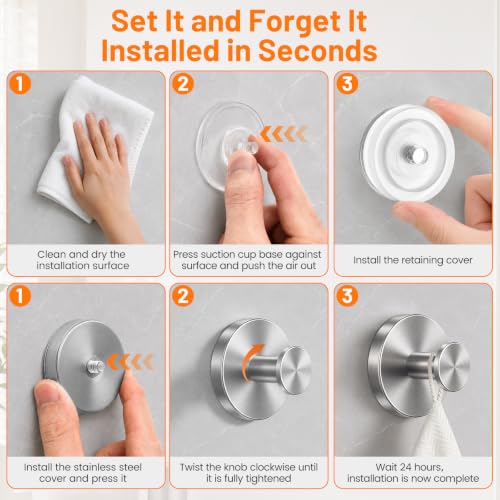 Set It and Forget It
Installed in Seconds

1
Clean and dry the installation surface

2
Press suction cup base against surface and push the air out

3
Install the retaining cover

1
Install the stainless steel cover and press it

2
Twist the knob clockwise until it is fully tightened

3
Wait 24 hours, installation is now complete