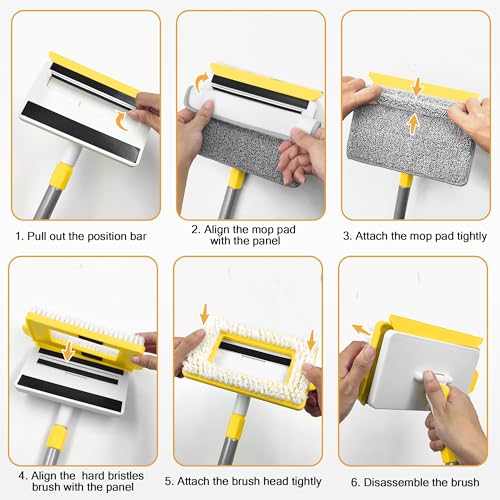 1. Pull out the position bar

2. Align the mop pad with the panel

3. Attach the mop pad tightly

4. Align the hard bristles brush with the panel

5. Attach the brush head tightly

6. Disassemble the brush