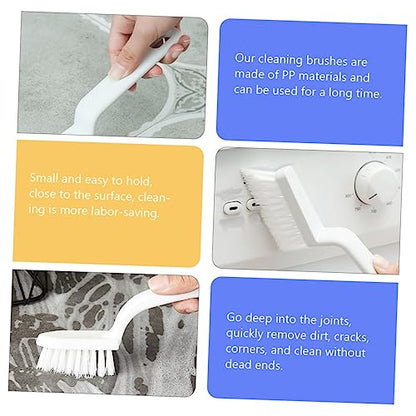 Our cleaning brushes are made of PP materials and can be used for a long time.

Small and easy to hold, close to the surface, cleaning is more labor-saving.

Go deep into the joints, quickly remove dirt, cracks, corners, and clean without dead ends.