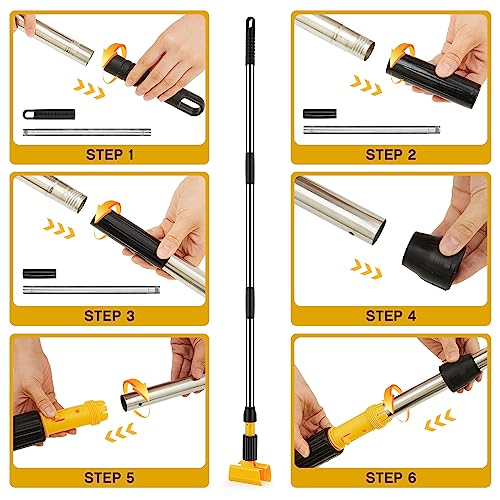 STEP 1

STEP 2

STEP 3

STEP 4

STEP 5

STEP 6