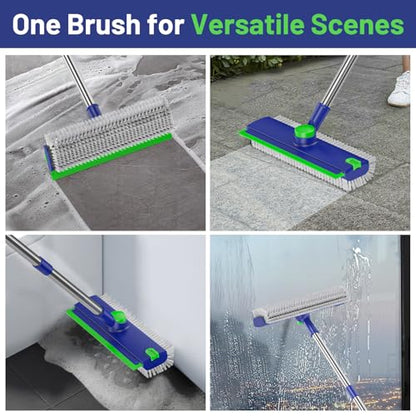 One Brush for Versatile Scenes