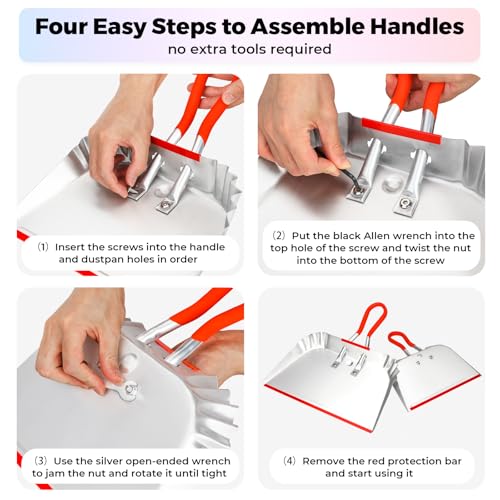 Four Easy Steps to Assemble Handles
no extra tools required

(1) Insert the screws into the handle and dustpan holes in order

(2) Put the black Allen wrench into the top hole of the screw and twist the nut into the bottom of the screw

(3) Use the silver open-ended wrench to jam the nut and rotate it until tight

(4) Remove the red protection bar and start using it