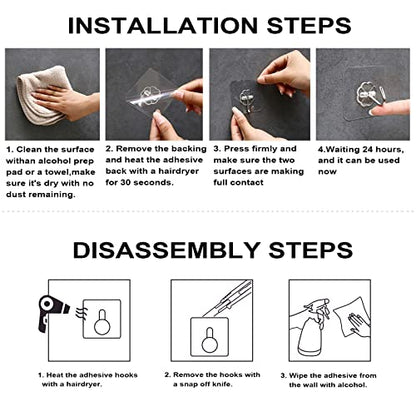 INSTALLATION STEPS

1. Clean the surface withan alcohol prep pad or a towel,make sure it's dry with no dust remaining.

2. Remove the backing and heat the adhesive back with a hairdryer for 30 seconds.

3. Press firmly and make sure the two surfaces are making full contact

4.Waiting 24 hours, and it can be used now

DISASSEMBLY STEPS

1. Heat the adhesive hooks with a hairdryer.

2. Remove the hooks with a snap off knife.

3. Wipe the adhesive from the wall with alcohol.