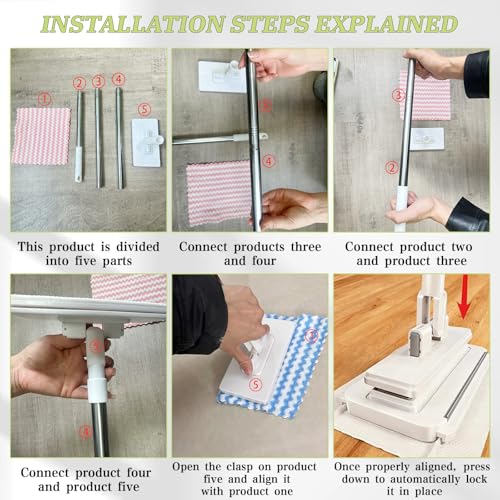 INSTALLATION STEPS EXPLAINED

①
②
③
④
⑤

This product is divided into five parts

③
④

Connect products three and four

③
②

Connect product two and product three

⑤
④

Connect product four and product five

①
⑤

Open the clasp on product five and align it with product one

Once properly aligned, press down to automatically lock it in place