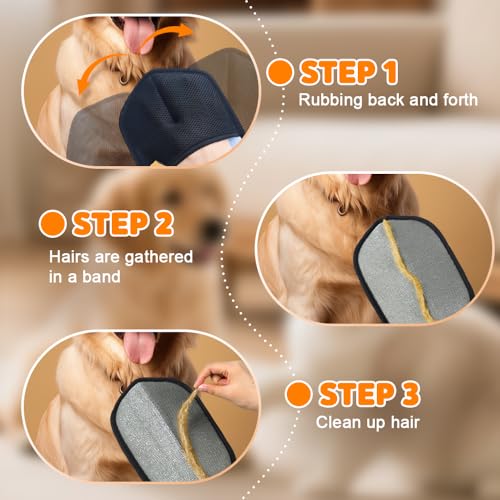 STEP 1
Rubbing back and forth

STEP 2
Hairs are gathered in a band

STEP 3
Clean up hair