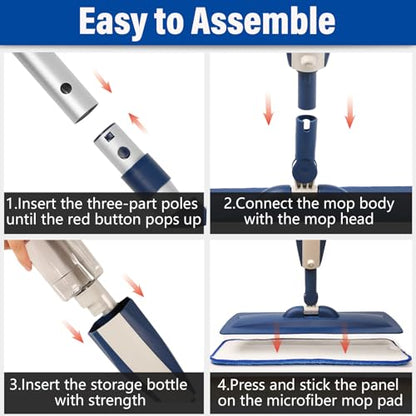 Easy to Assemble

1.Insert the three-part poles until the red button pops up

2.Connect the mop body with the mop head

3.Insert the storage bottle with strength

4.Press and stick the panel on the microfiber mop pad