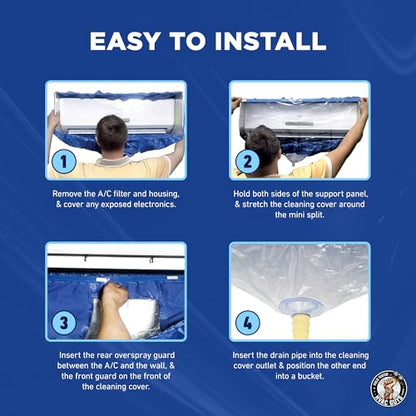 EASY TO INSTALL

1

Remove the A/C filter and housing, & cover any exposed electronics.

2

Hold both sides of the support panel, & stretch the cleaning cover around the mini split.

3

Insert the rear overspray guard between the A/C and the wall, & the front guard on the front of the cleaning cover.

4

Insert the drain pipe into the cleaning cover outlet & position the other end into a bucket.

HVAC GUYS