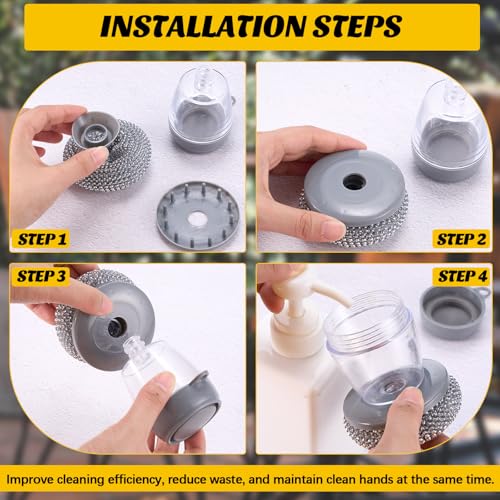 INSTALLATION STEPS

STEP 1

STEP 2

STEP 3

STEP 4

Improve cleaning efficiency, reduce waste, and maintain clean hands at the same time.