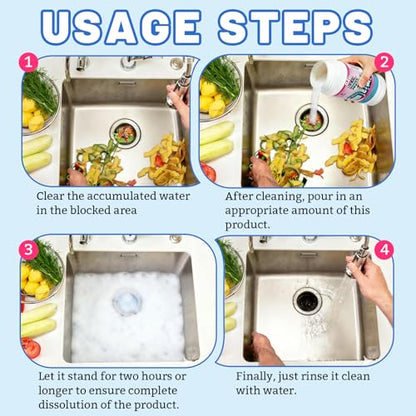 USAGE STEPS

1

Clear the accumulated water in the blocked area

2

After cleaning, pour in an appropriate amount of this product.

3

Let it stand for two hours or longer to ensure complete dissolution of the product.

4

Finally, just rinse it clean with water.