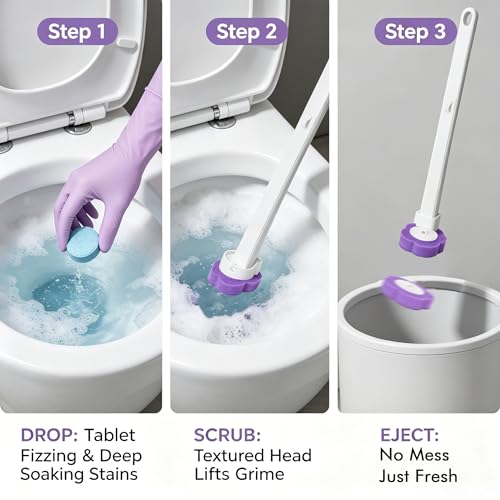 Step 1

DROP: Tablet Fizzing & Deep Soaking Stains

Step 2

SCRUB: Textured Head Lifts Grime

Step 3

EJECT: No Mess Just Fresh