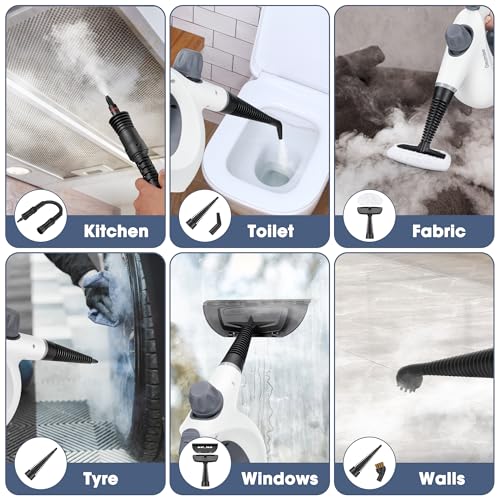 Kitchen

Toilet

Fabric

Tyre

Windows

Walls