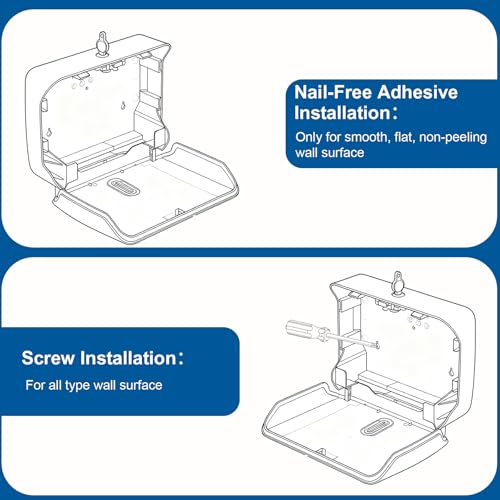 Nail-Free Adhesive Installation：

Only for smooth, flat, non-peeling wall surface

Screw Installation：

For all type wall surface