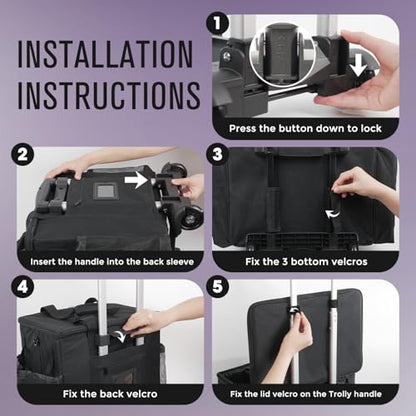 INSTALLATION INSTRUCTIONS

1
Press the button down to lock

2
Insert the handle into the back sleeve

3
Fix the 3 bottom velcros

4
Fix the back velcro

5
Fix the lid velcro on the Trolly handle